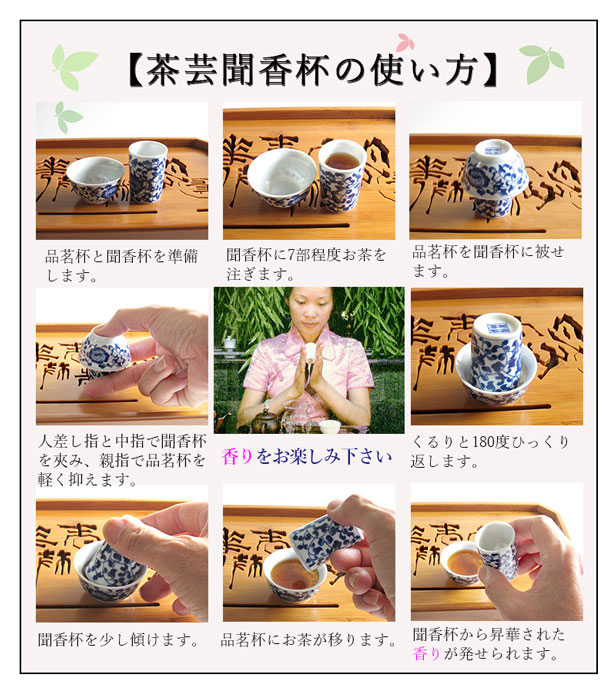 【茶芸聞香杯の使い方】

品茗杯と聞香杯を準備します。

聞香杯に7部程度お茶を注ぎます。

品茗杯を聞香杯に被せます。

人差し指と中指で聞香杯を夾み、親指で品茗杯を軽く抑えます。

香りをお楽しみ下さい

くるりと180度ひっくり返します。

聞香杯を少し傾けます。

品茗杯にお茶が移ります。

聞香杯から昇華された香りが発せられます。